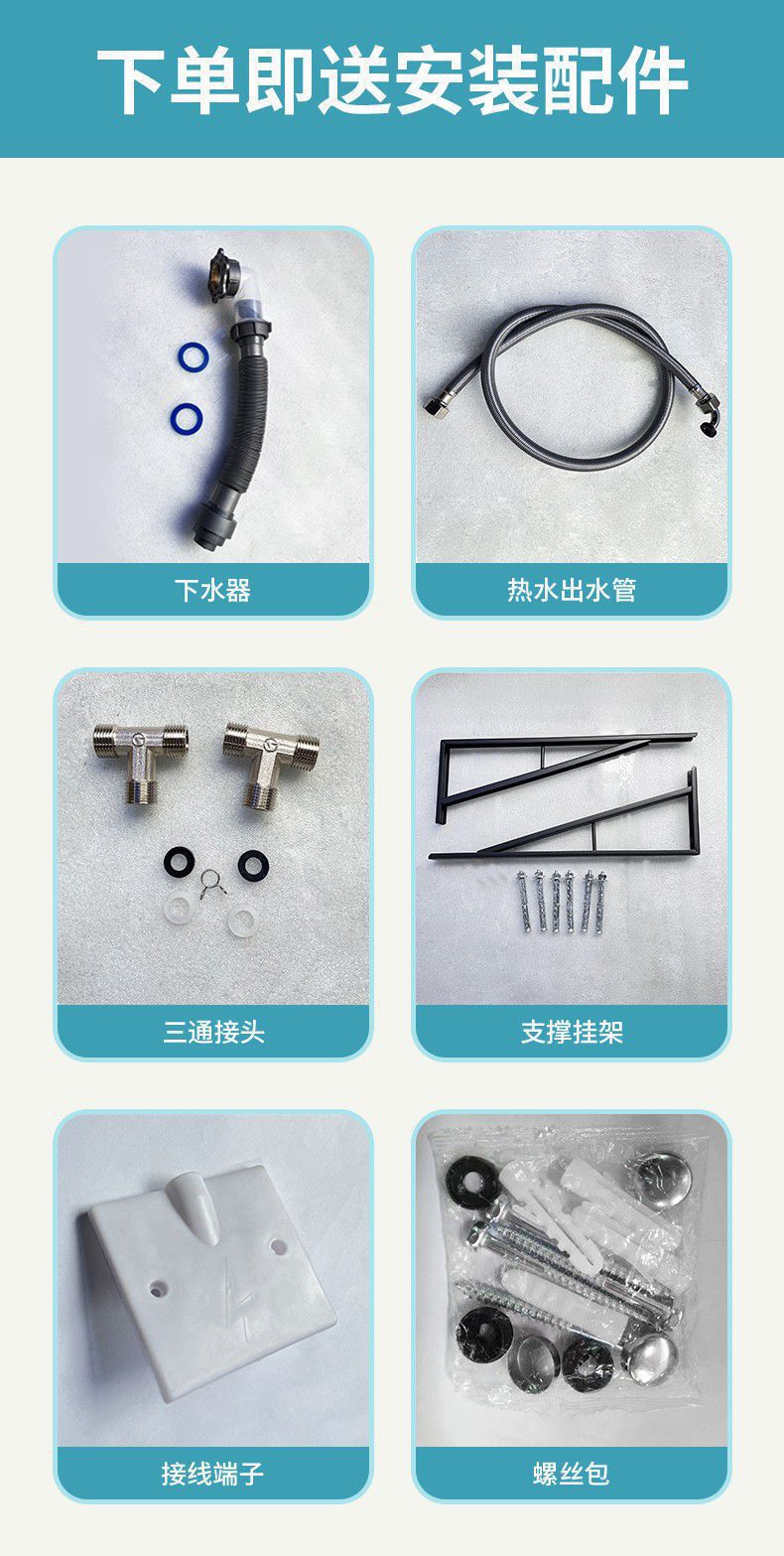 下单即送安装配件

下水器

热水出水管

三通接头

支撑挂架

接线端子

螺丝包